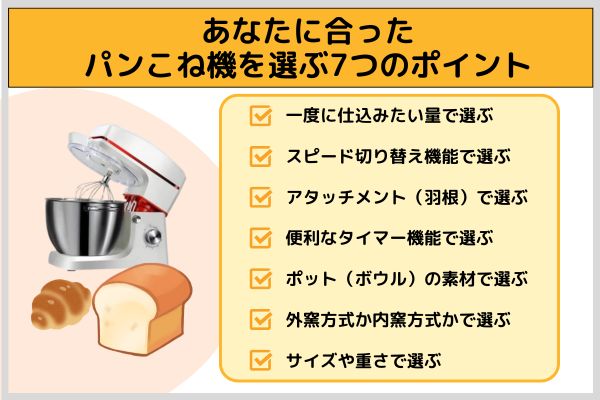 あなたに合った
パンこね機を選ぶ7つのポイント

一度に仕込みたい量で選ぶ

スピード切り替え機能で選ぶ

アタッチメント（羽根）で選ぶ

便利なタイマー機能で選ぶ

ポット（ボウル）の素材で選ぶ

外窯方式か内窯方式かで選ぶ

サイズや重さで選ぶ